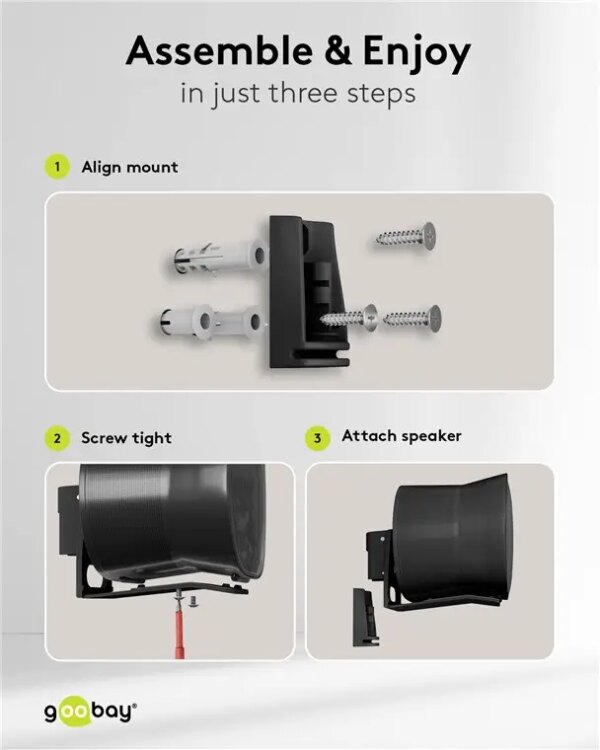 Assemble & Enjoy
in just three steps

1 Align mount

2 Screw tight

3 Attach speaker

goobay®